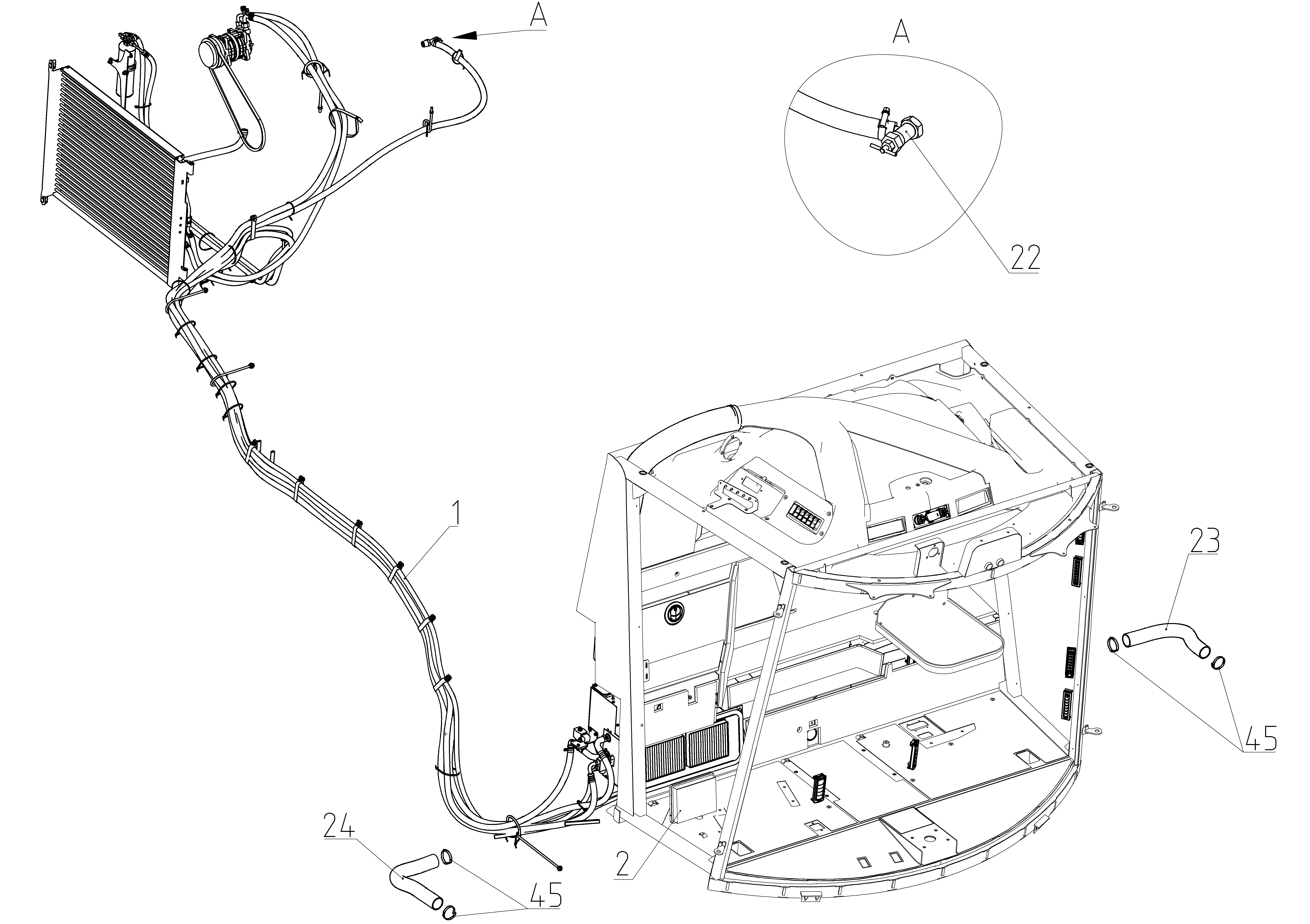 A

A

22

1

23

45

24

2

45